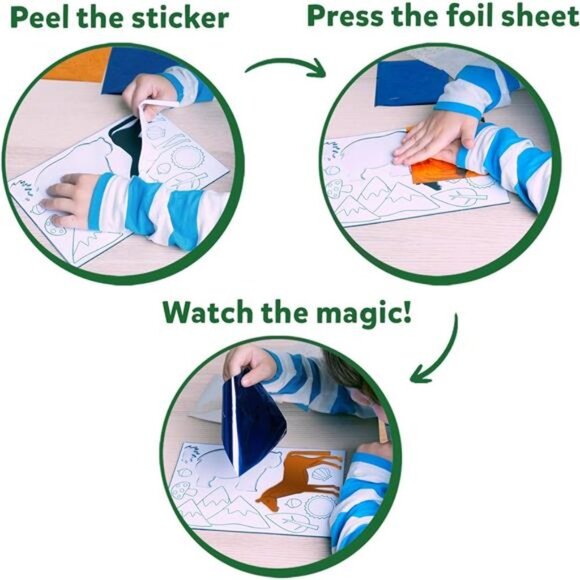 Peel the sticker

Press the foil sheet

Watch the magic!